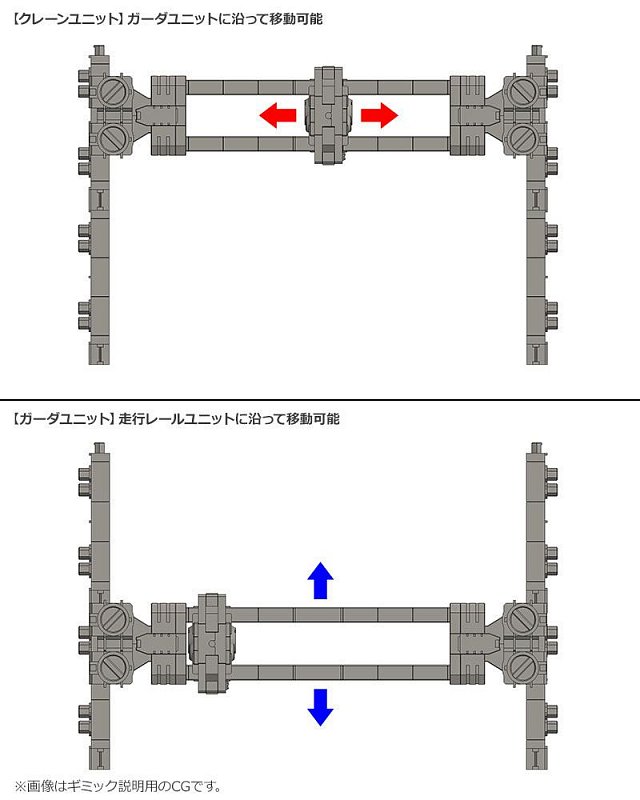 【クレーンユニット】ガーダユニットに沿って移動可能

【ガーダユニット】走行レールユニットに沿って移動可能

※画像はギミック説明用のCGです。